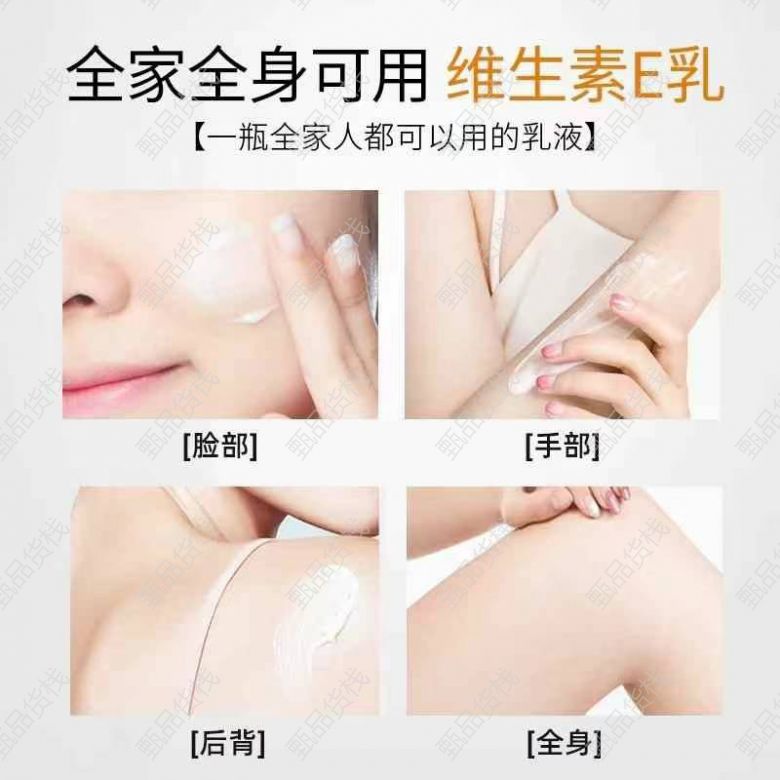 全家全身可用 维生素E乳

【一瓶全家人都可以用的乳液】

[脸部]

[手部]

[后背]

[全身]

甄品货栈