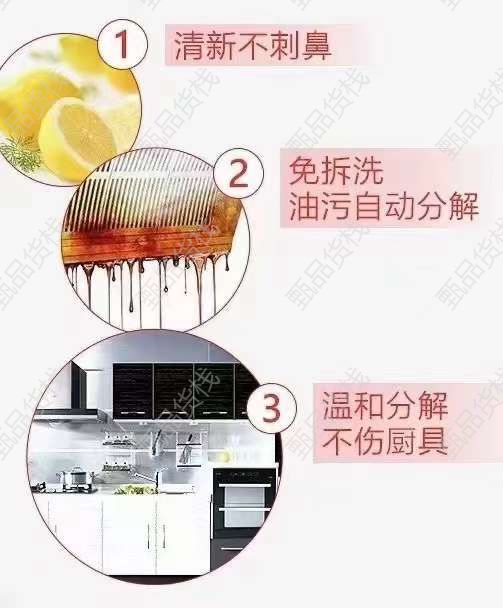 1 清新不刺鼻

2 免拆洗
油污自动分解

3 温和分解
不伤厨具

甄品货栈