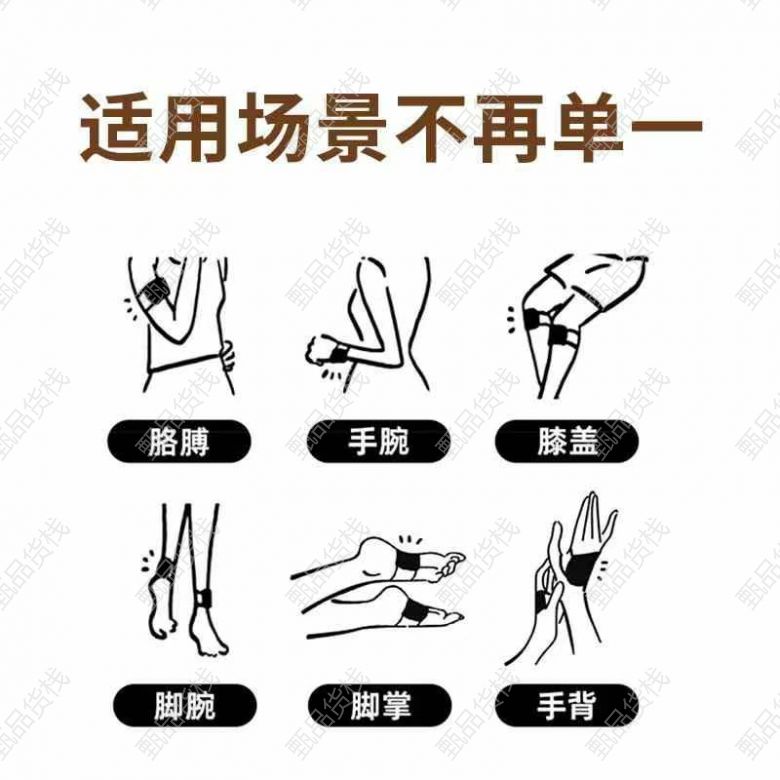 适用场景不再单一

胳膊
手腕
膝盖

脚腕
脚掌
手背

甄品货栈