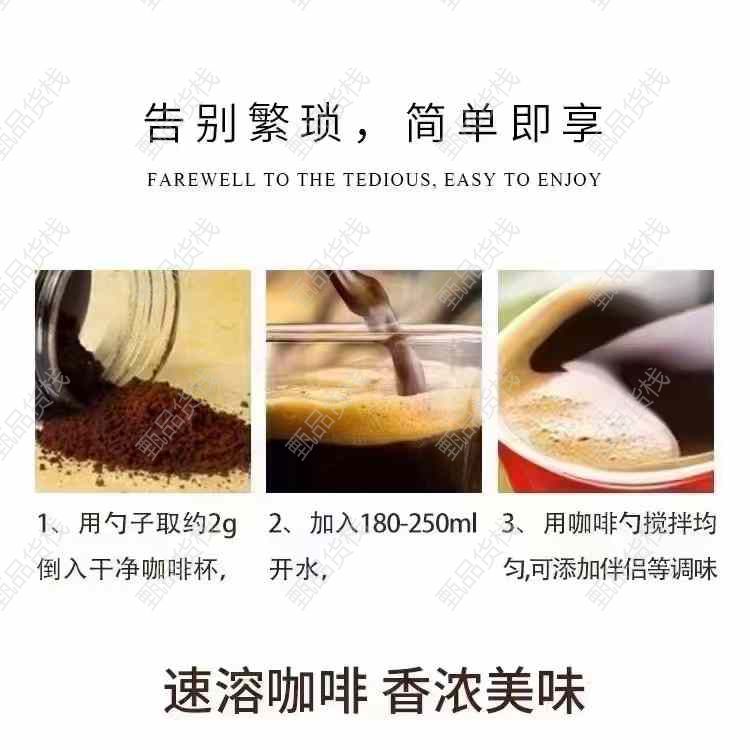 告别繁琐，简单即享

FAREWELL TO THE TEDIOUS, EASY TO ENJOY

1、用勺子取约2g倒入干净咖啡杯，

2、加入180-250ml开水，

3、用咖啡勺搅拌均匀,可添加伴侣等调味

速溶咖啡 香浓美味

甄品货栈