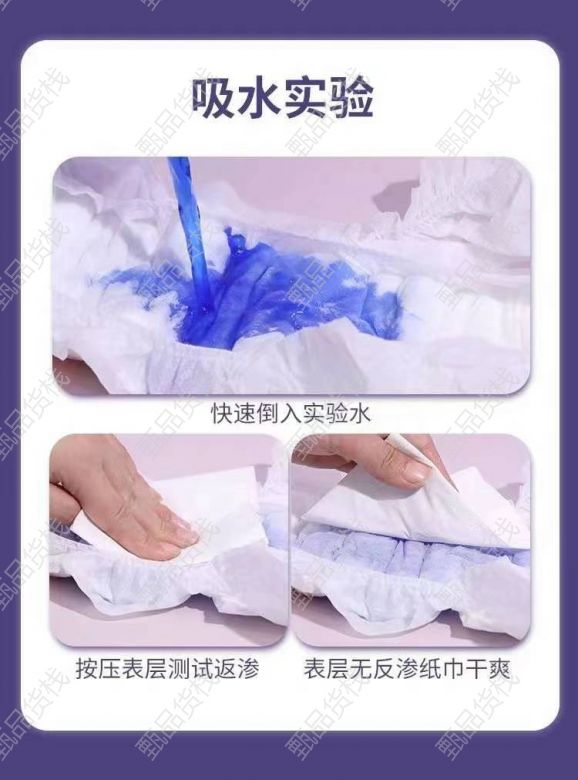 吸水实验

快速倒入实验水

按压表层测试返渗

表层无反渗纸巾干爽

甄品货栈