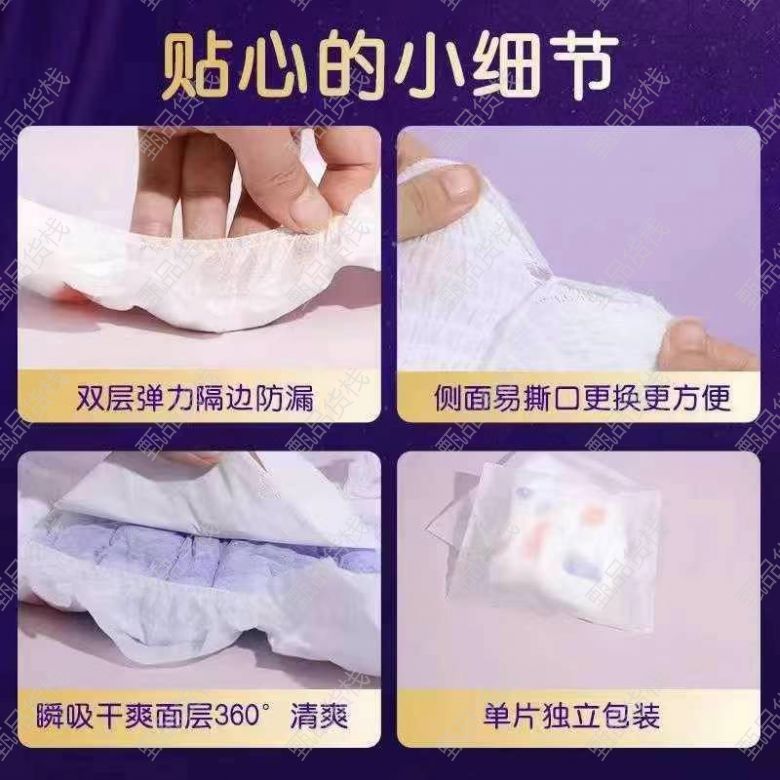 贴心的小细节

双层弹力隔边防漏

侧面易撕口更换更方便

瞬吸干爽面层360° 清爽

单片独立包装

甄品货栈