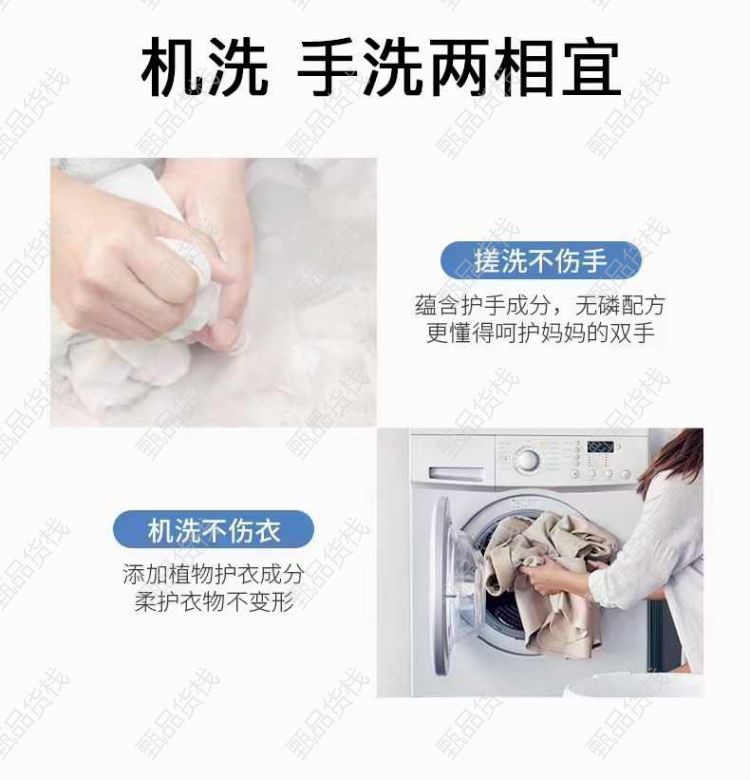 机洗 手洗两相宜

搓洗不伤手

蕴含护手成分，无磷配方
更懂得呵护妈妈的双手

机洗不伤衣

添加植物护衣成分
柔护衣物不变形

甄品货栈