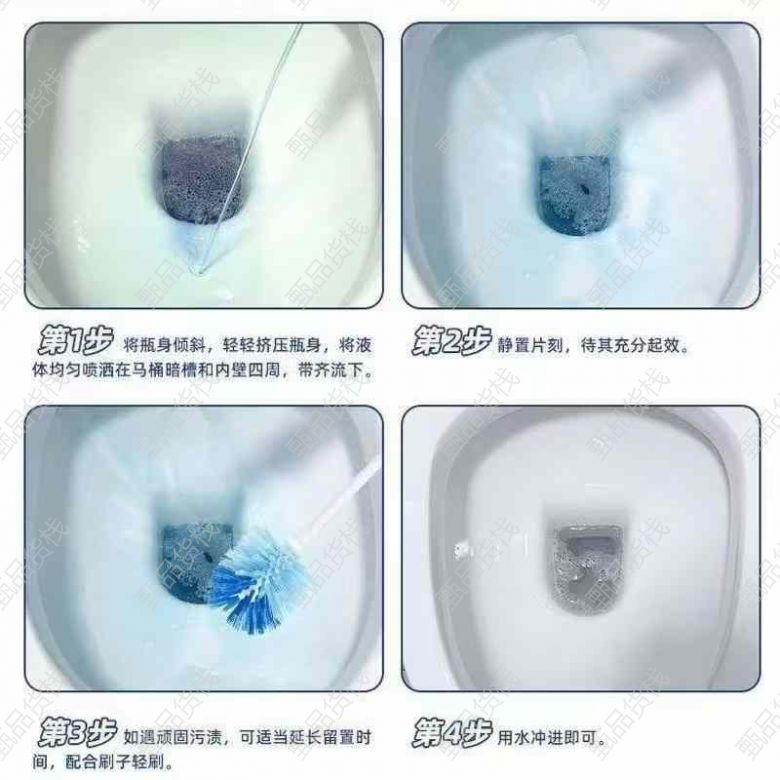 第1步 将瓶身倾斜，轻轻挤压瓶身，将液体均匀喷洒在马桶暗槽和内壁四周，带齐流下。

第2步 静置片刻，待其充分起效。

第3步 如遇顽固污渍，可适当延长留置时间，配合刷子轻刷。

第4步 用水冲进即可。

甄品货栈