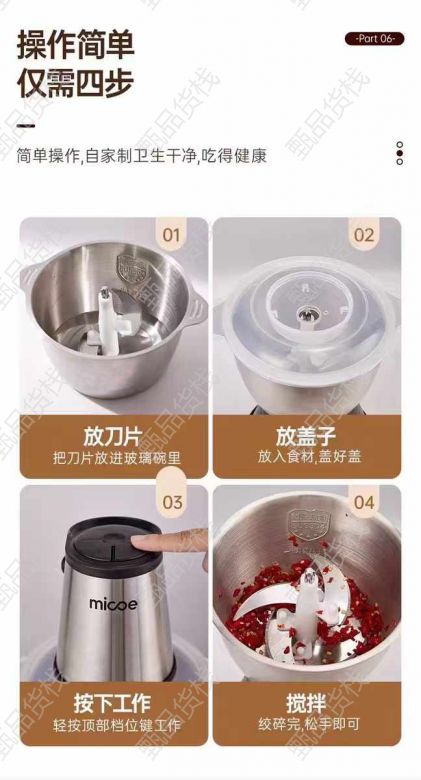 操作简单
仅需四步

-Part 06-

简单操作,自家制卫生干净,吃得健康

01

放刀片
把刀片放进玻璃碗里

02

放盖子
放入食材,盖好盖

03

micoe

按下工作
轻按顶部档位键工作

04

搅拌
绞碎完,松手即可

甄品货栈