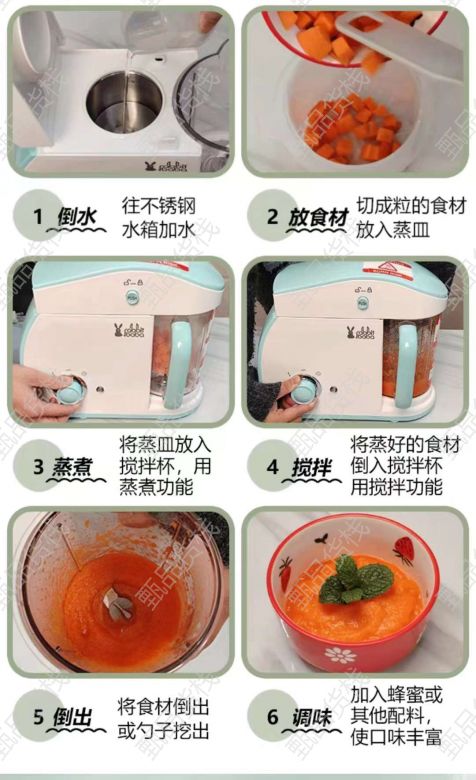 1 倒水 往不锈钢水箱加水

2 放食材 切成粒的食材放入蒸皿

3 蒸煮 将蒸皿放入搅拌杯，用蒸煮功能

4 搅拌 将蒸好的食材倒入搅拌杯用搅拌功能

5 倒出 将食材倒出或勺子挖出

6 调味 加入蜂蜜或其他配料，使口味丰富

甄品货栈