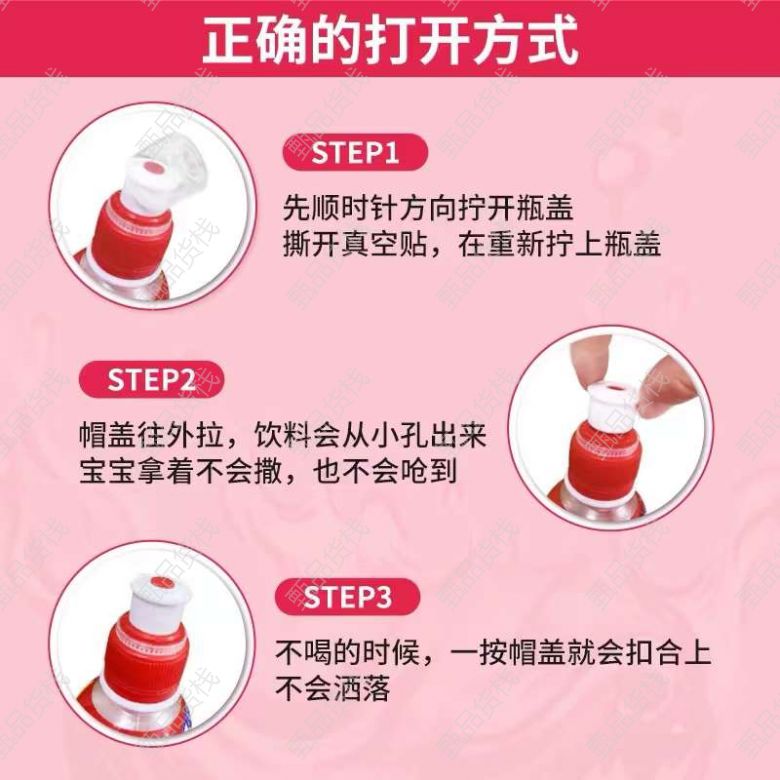 正确的打开方式

STEP1

先顺时针方向拧开瓶盖
撕开真空贴，在重新拧上瓶盖

STEP2

帽盖往外拉，饮料会从小孔出来
宝宝拿着不会撒，也不会呛到

STEP3

不喝的时候，一按帽盖就会扣合上
不会洒落

甄品货栈