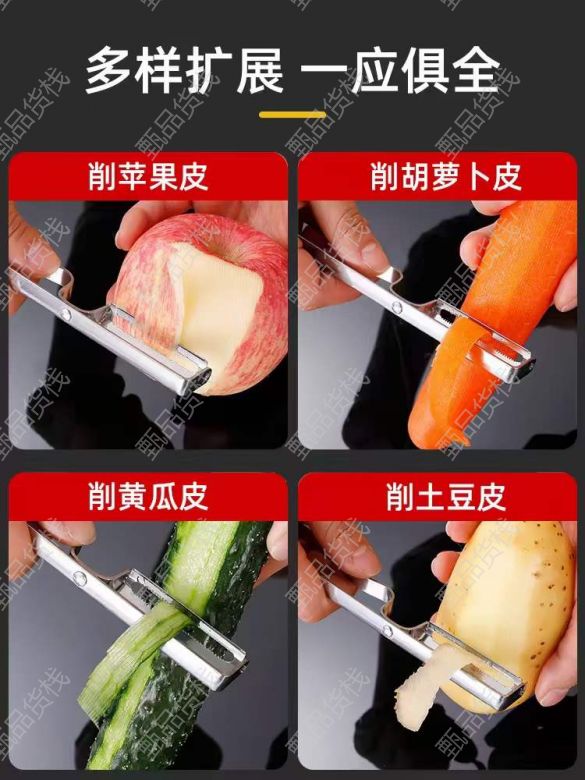 多样扩展 一应俱全

削苹果皮

削胡萝卜皮

削黄瓜皮

削土豆皮

甄品货栈